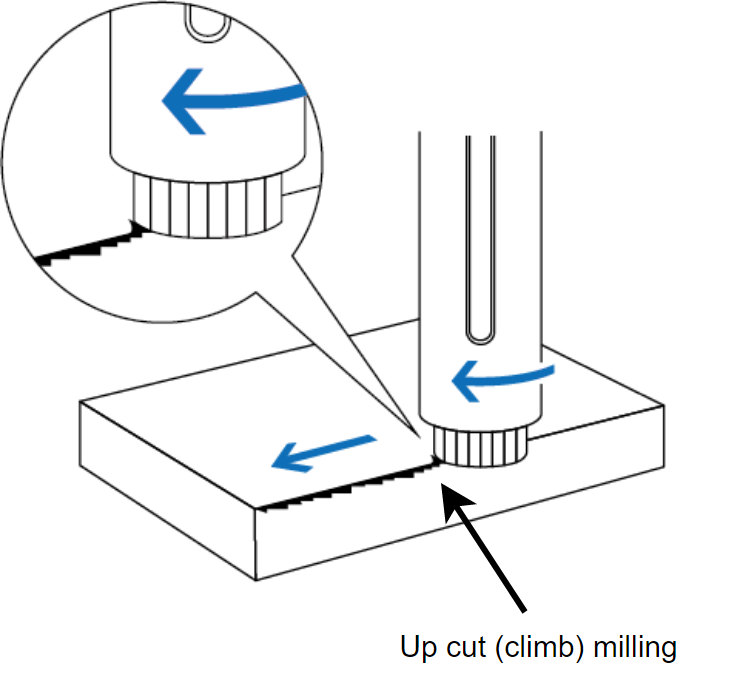 Up cut (climb) milling